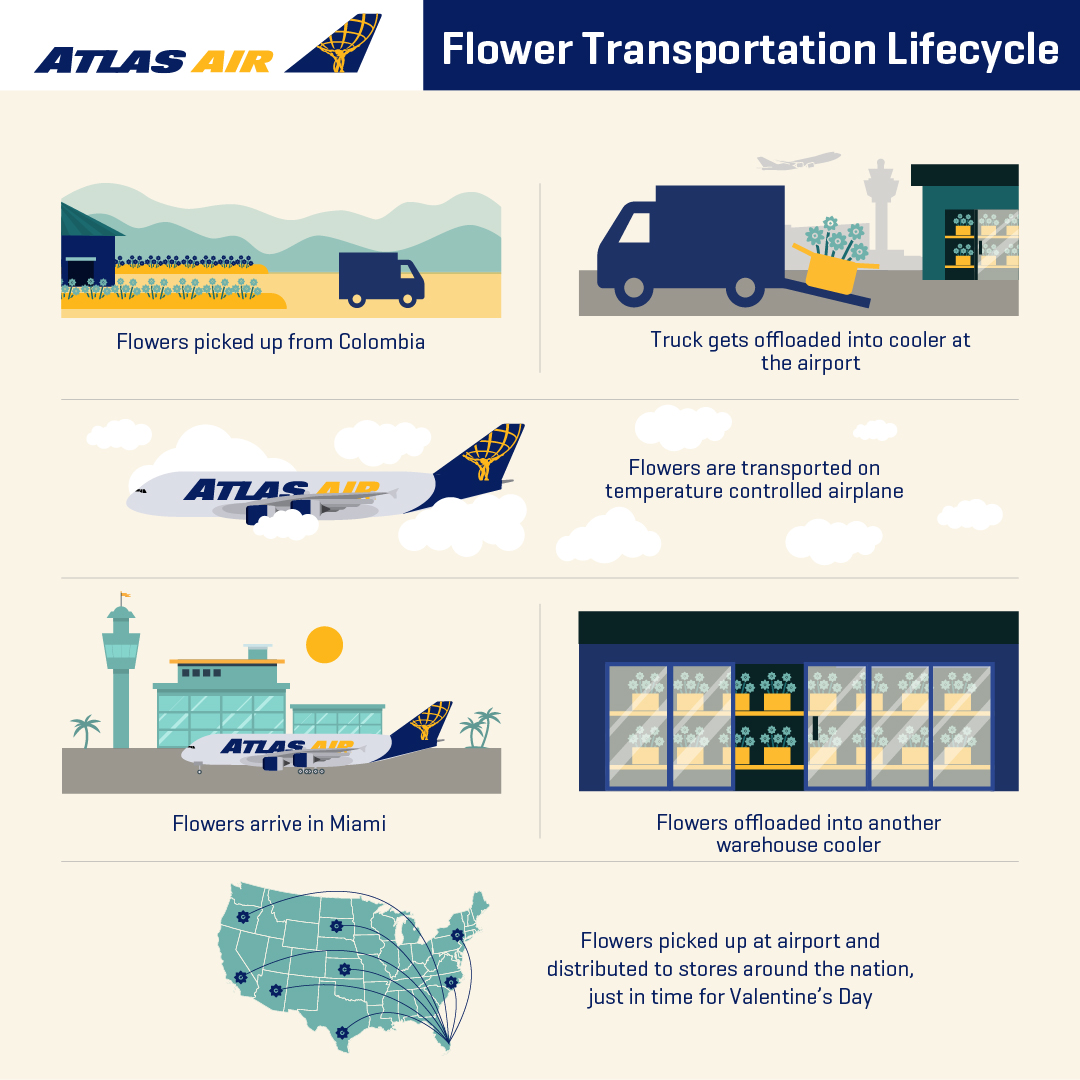 ATLAS AIR

Flower Transportation Lifecycle

Flowers picked up from Colombia

Truck gets offloaded into cooler at the airport

ATLAS AIR

Flowers are transported on temperature controlled airplane

ATLAS AIR

Flowers arrive in Miami

Flowers offloaded into another warehouse cooler

Flowers picked up at airport and distributed to stores around the nation, just in time for Valentine's Day